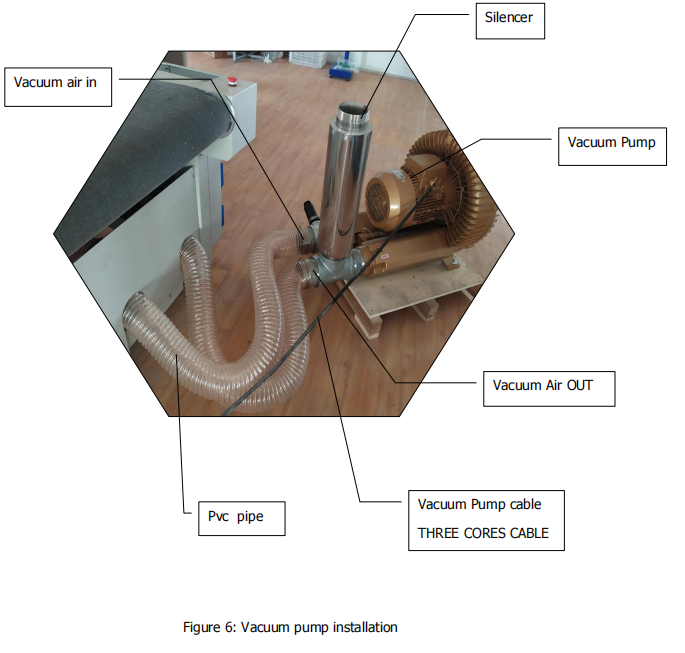 Silencer

Vacuum air in

Vacuum Pump

Vacuum Air OUT

Pvc pipe

Vacuum Pump cable
THREE CORES CABLE

Figure 6: Vacuum pump installation