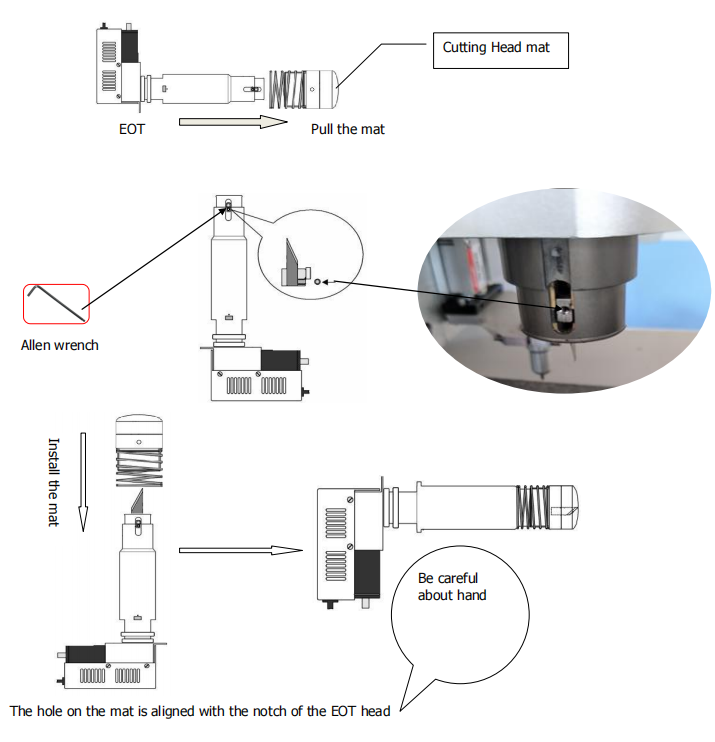 Cutting Head mat

EOT

Pull the mat

Allen wrench

Install the mat

Be careful about hand

The hole on the mat is aligned with the notch of the EOT head