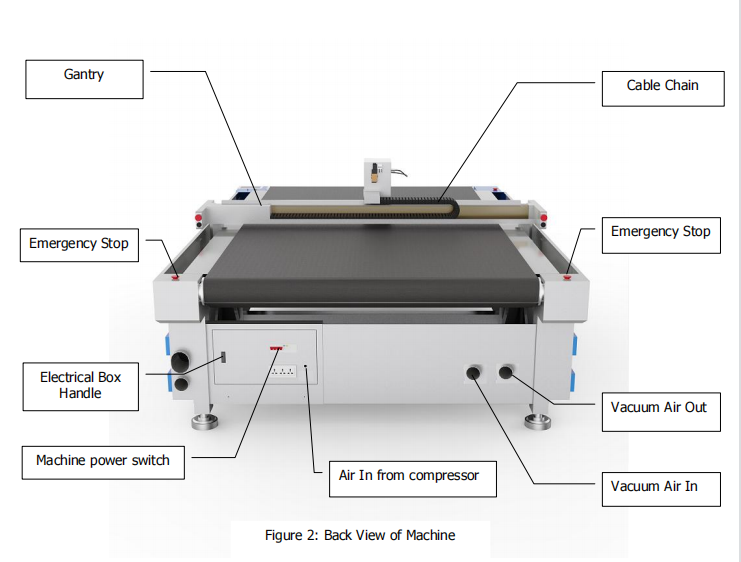 Gantry

Cable Chain

Emergency Stop

Emergency Stop

Electrical Box Handle

Vacuum Air Out

Machine power switch

Air In from compressor

Vacuum Air In

Figure 2: Back View of Machine