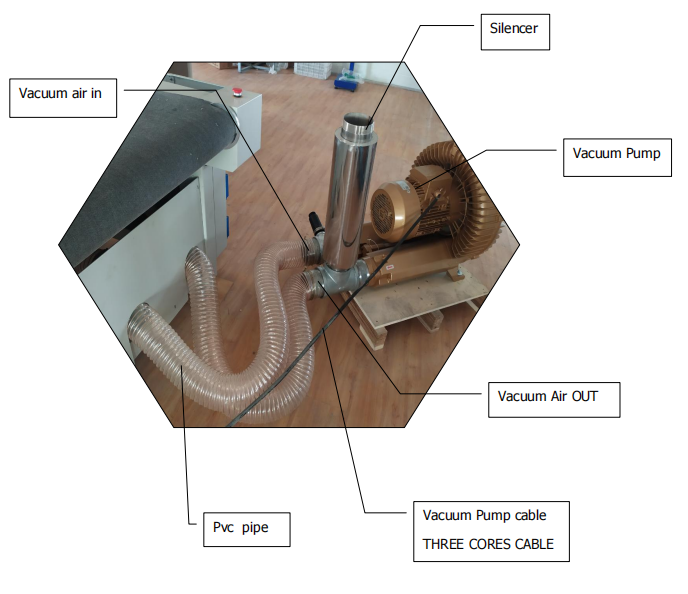 Silencer

Vacuum air in

Vacuum Pump

Vacuum Air OUT

Pvc pipe

Vacuum Pump cable
THREE CORES CABLE