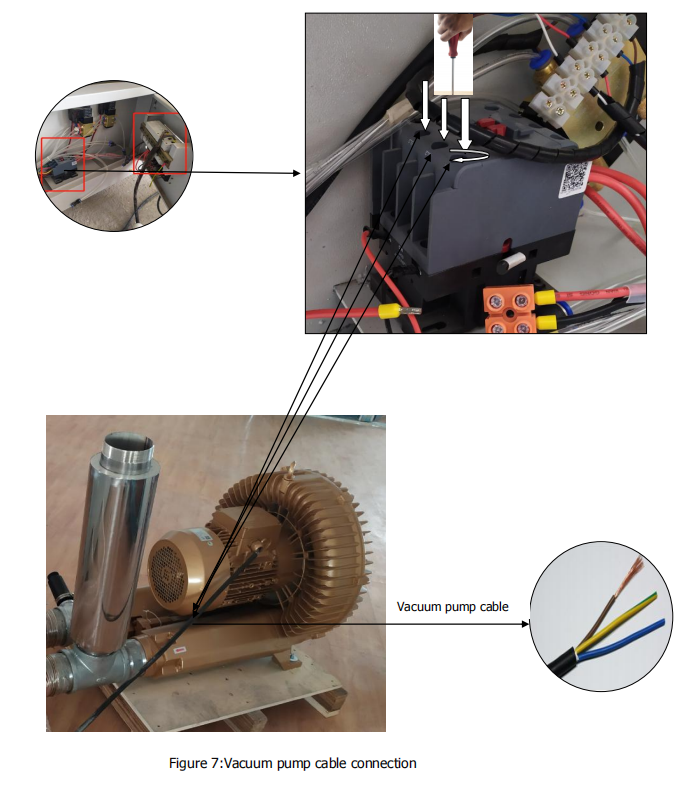 Vacuum pump cable

Figure 7:Vacuum pump cable connection