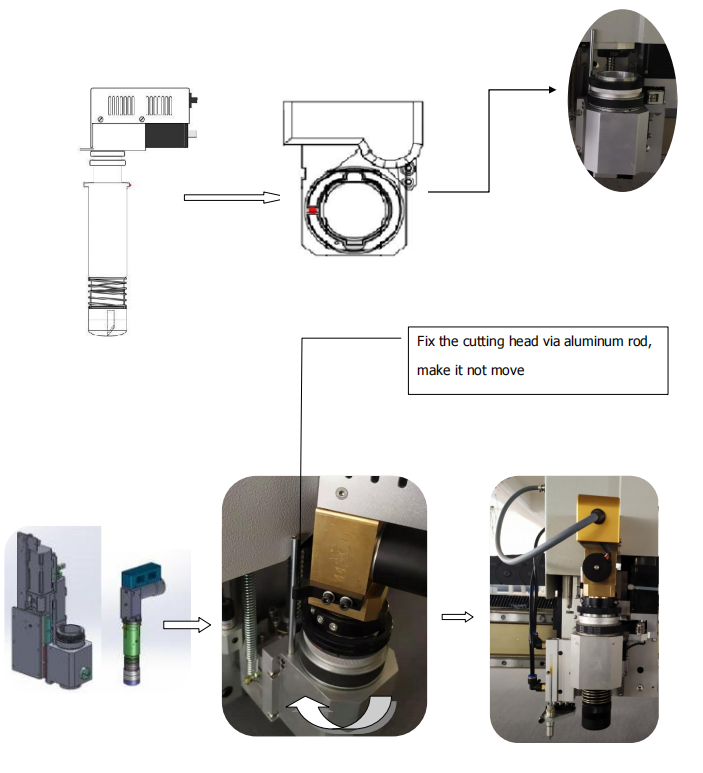 Fix the cutting head via aluminum rod, make it not move