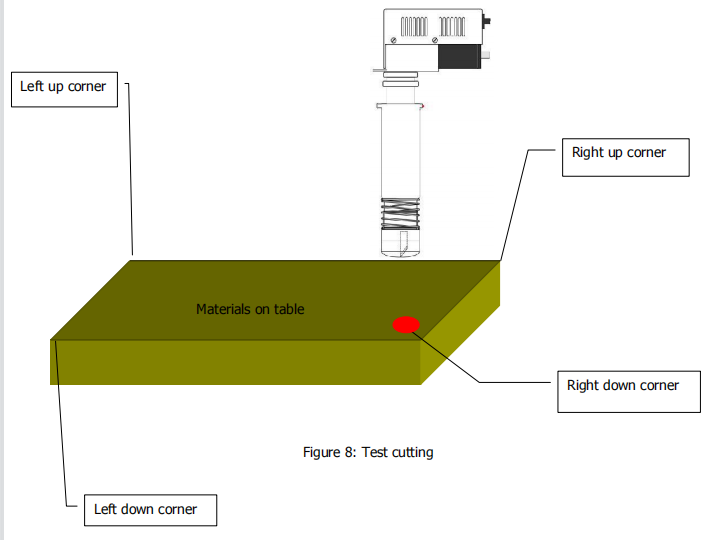 Left up corner

Right up corner

Materials on table

Right down corner

Figure 8: Test cutting

Left down corner